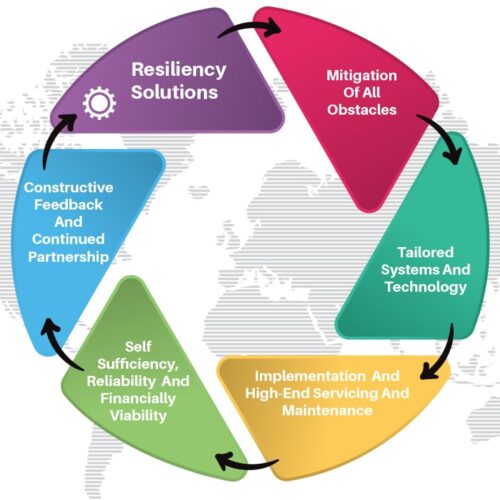 Resiliency Solutions

Mitigation Of All Obstacles

Tailored Systems And Technology

Implementation And High-End Servicing And Maintenance

Self Sufficiency, Reliability And Financially Viability

Constructive Feedback And Continued Partnership