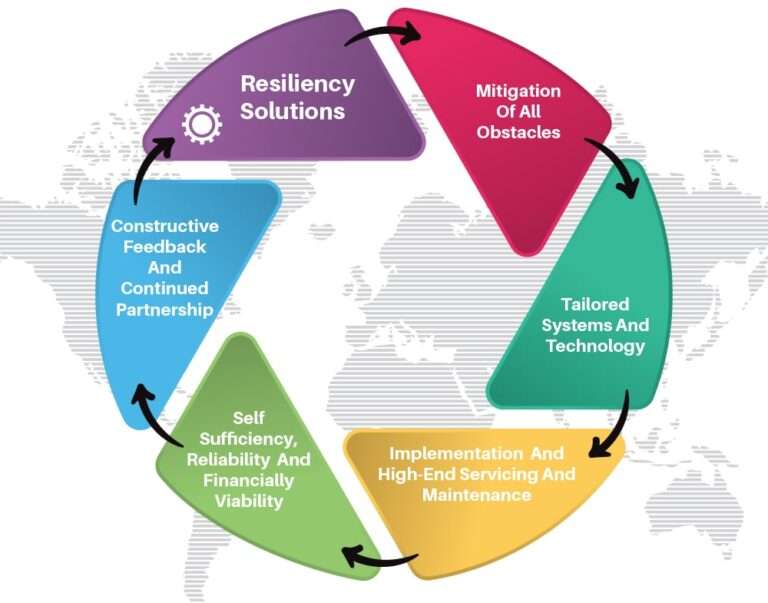 Resiliency Solutions

Mitigation Of All Obstacles

Tailored Systems And Technology

Implementation And High-End Servicing And Maintenance

Self Sufficiency, Reliability And Financially Viability

Constructive Feedback And Continued Partnership